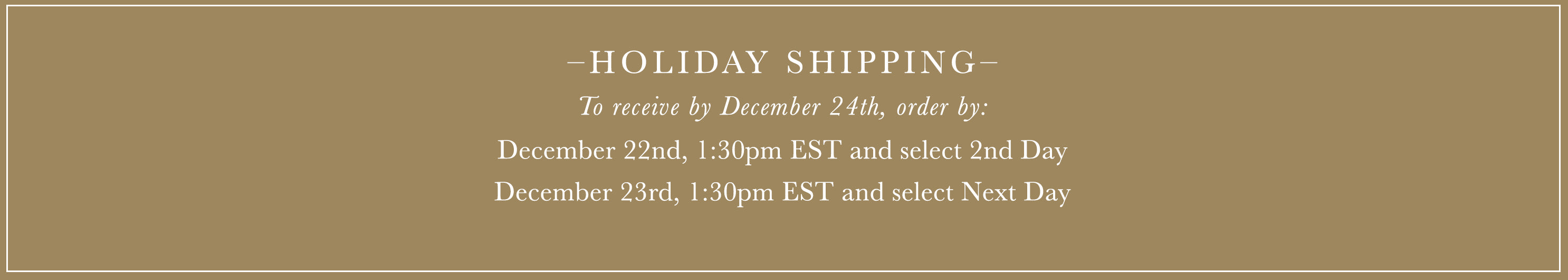 –HOLIDAY SHIPPING–

To receive by December 24th, order by:

December 22nd, 1:30pm EST and select 2nd Day

December 23rd, 1:30pm EST and select Next Day