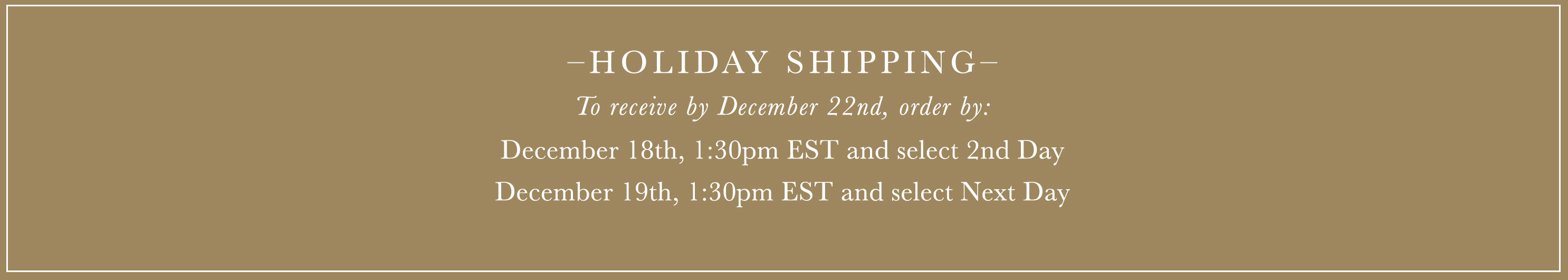 –HOLIDAY SHIPPING–

To receive by December 22nd, order by:

December 18th, 1:30pm EST and select 2nd Day

December 19th, 1:30pm EST and select Next Day